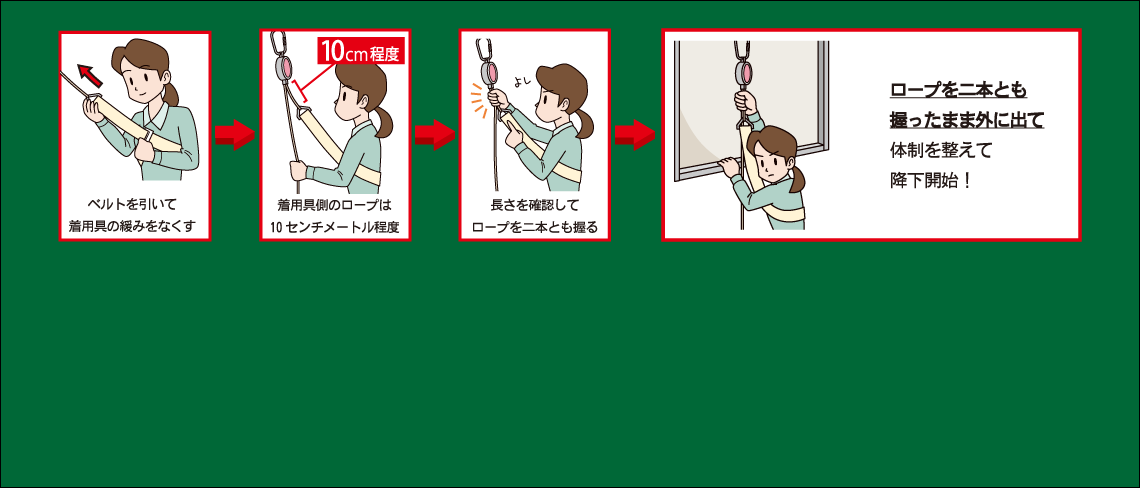 ベルトを引いて
着用具の緩みをなくす

10cm程度

着用具側のロープは
10センチメートル程度

よし

長さを確認して
ロープを二本とも握る

ロープを二本とも
握ったまま外に出て
体制を整えて
降下開始！